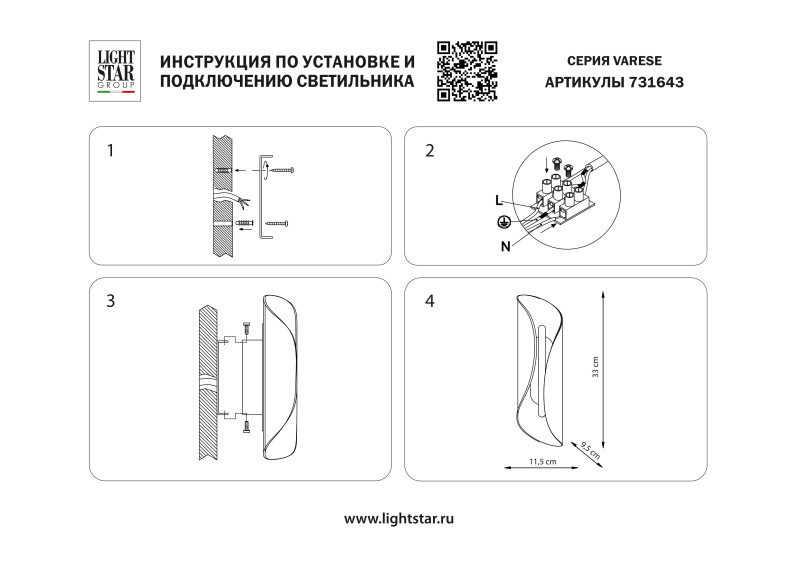 LIGHT STAR GROUP

ИНСТРУКЦИЯ ПО УСТАНОВКЕ И ПОДКЛЮЧЕНИЮ СВЕТИЛЬНИКА

СЕРИЯ VARESE
АРТИКУЛЫ 731643

1

2

L

N

3

4

33 cm

9,5 cm

11,5 cm

www.lightstar.ru