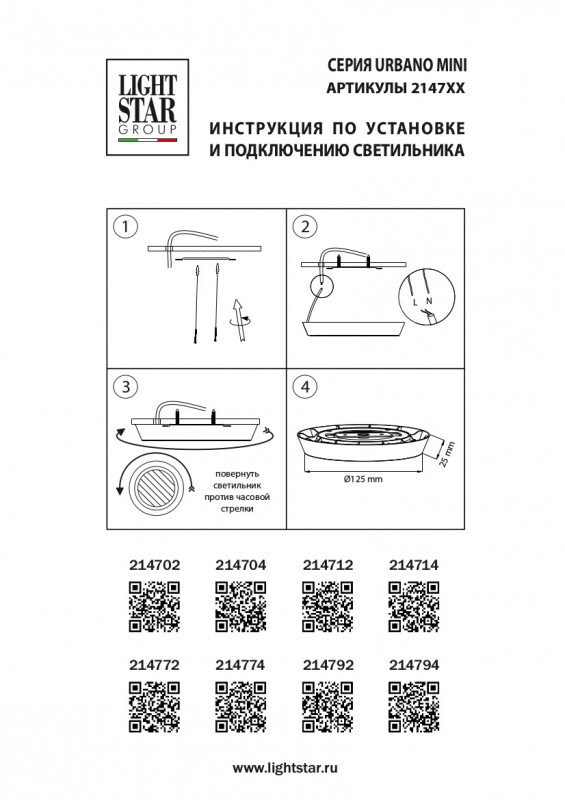 LIGHT STAR GROUP

СЕРИЯ URBANO MINI
АРТИКУЛЫ 2147XX

ИНСТРУКЦИЯ ПО УСТАНОВКЕ
И ПОДКЛЮЧЕНИЮ СВЕТИЛЬНИКА

1

2

L N

3

повернуть светильник против часовой стрелки

4

Ø125 mm

25 mm

214702 214704 214712 214714

214772 214774 214792 214794

www.lightstar.ru