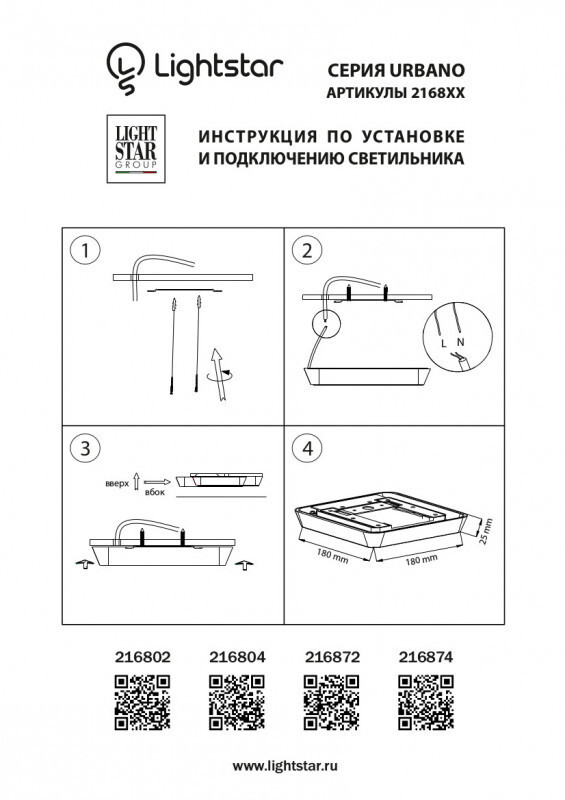 Lightstar

СЕРИЯ URBANO
АРТИКУЛЫ 2168XX

LIGHT STAR GROUP

ИНСТРУКЦИЯ ПО УСТАНОВКЕ
И ПОДКЛЮЧЕНИЮ СВЕТИЛЬНИКА

1

2

L N

3

вверх
вбок

4

180 mm
180 mm
25 mm

216802 216804 216872 216874

www.lightstar.ru