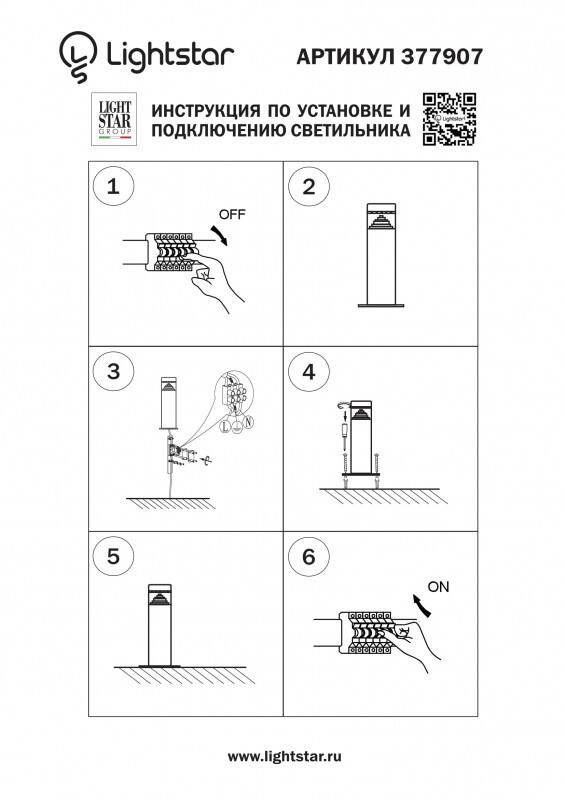 Lightstar АРТИКУЛ 377907

LIGHT STAR GROUP

ИНСТРУКЦИЯ ПО УСТАНОВКЕ И ПОДКЛЮЧЕНИЮ СВЕТИЛЬНИКА

Lightstar

1

OFF

2

3

L N

4

5

6

ON

www.lightstar.ru