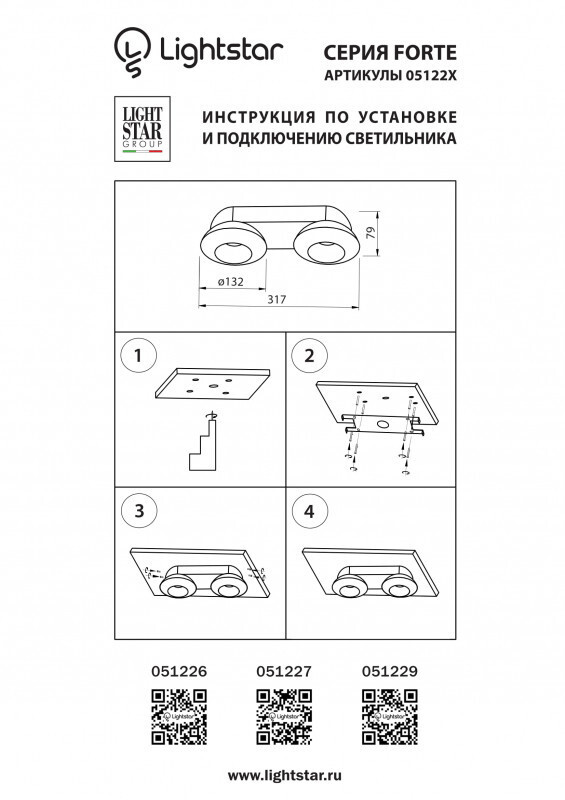 Lightstar

СЕРИЯ FORTE
АРТИКУЛЫ 05122X

LIGHT STAR GROUP

ИНСТРУКЦИЯ ПО УСТАНОВКЕ
И ПОДКЛЮЧЕНИЮ СВЕТИЛЬНИКА

79

ø132

317

1

2

3

4

051226

051227

051229

Lightstar

Lightstar

Lightstar

www.lightstar.ru