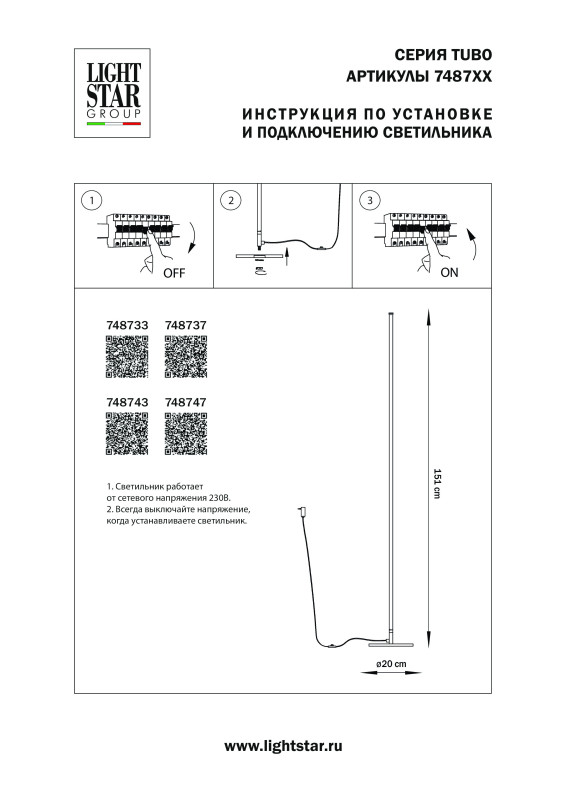 LIGHT STAR GROUP

СЕРИЯ TUBO
АРТИКУЛЫ 7487XX

ИНСТРУКЦИЯ ПО УСТАНОВКЕ
И ПОДКЛЮЧЕНИЮ СВЕТИЛЬНИКА

1
OFF

2

3
ON

748733 748737

748743 748747

1. Светильник работает от сетевого напряжения 230В.
2. Всегда выключайте напряжение, когда устанавливаете светильник.

151 cm

ø20 cm

www.lightstar.ru