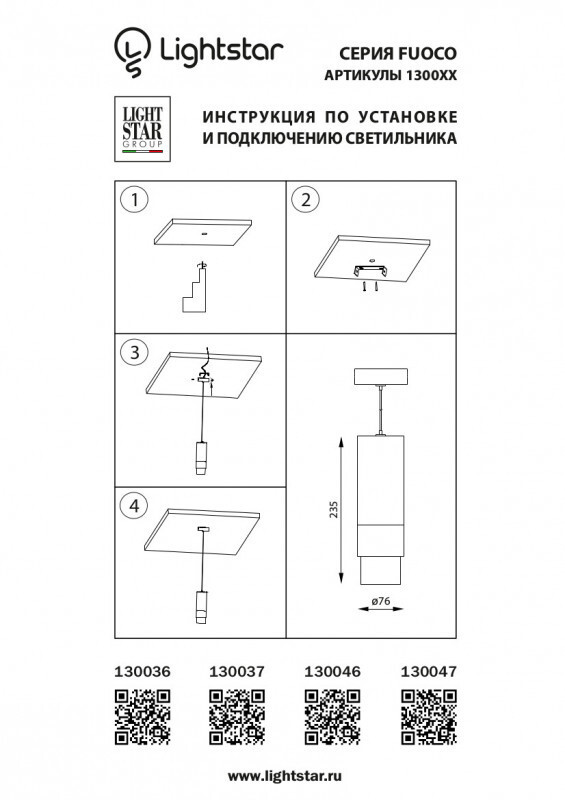 Lightstar

СЕРИЯ FUOCO
АРТИКУЛЫ 1300XX

LIGHT STAR GROUP

ИНСТРУКЦИЯ ПО УСТАНОВКЕ
И ПОДКЛЮЧЕНИЮ СВЕТИЛЬНИКА

1

2

3

4

235

ø76

130036 130037 130046 130047

www.lightstar.ru