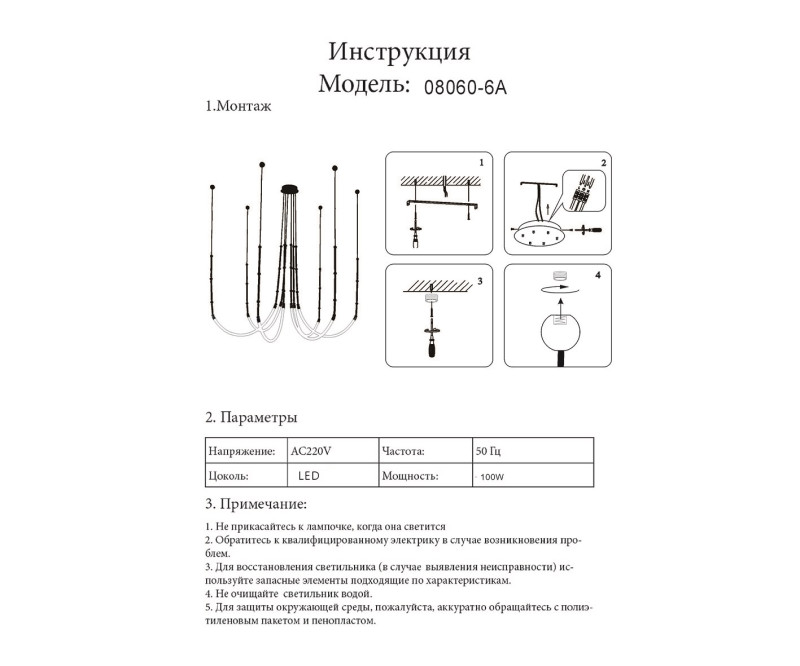 Инструкция
Модель: 08060-6A

1.Монтаж

1

2

3

4

2. Параметры

| Напряжение: | AC220V | Частота: | 50 Гц |
|---|---|---|---|
| Цоколь: | LED | Мощность: | 100W |

3. Примечание:

1. Не прикасайтесь к лампочке, когда она светится
2. Обратитесь к квалифицированному электрику в случае возникновения проблем.
3. Для восстановления светильника (в случае выявления неисправности) используйте запасные элементы подходящие по характеристикам.
4. Не очищайте светильник водой.
5. Для защиты окружающей среды, пожалуйста, аккуратно обращайтесь с полиэтиленовым пакетом и пенопластом.