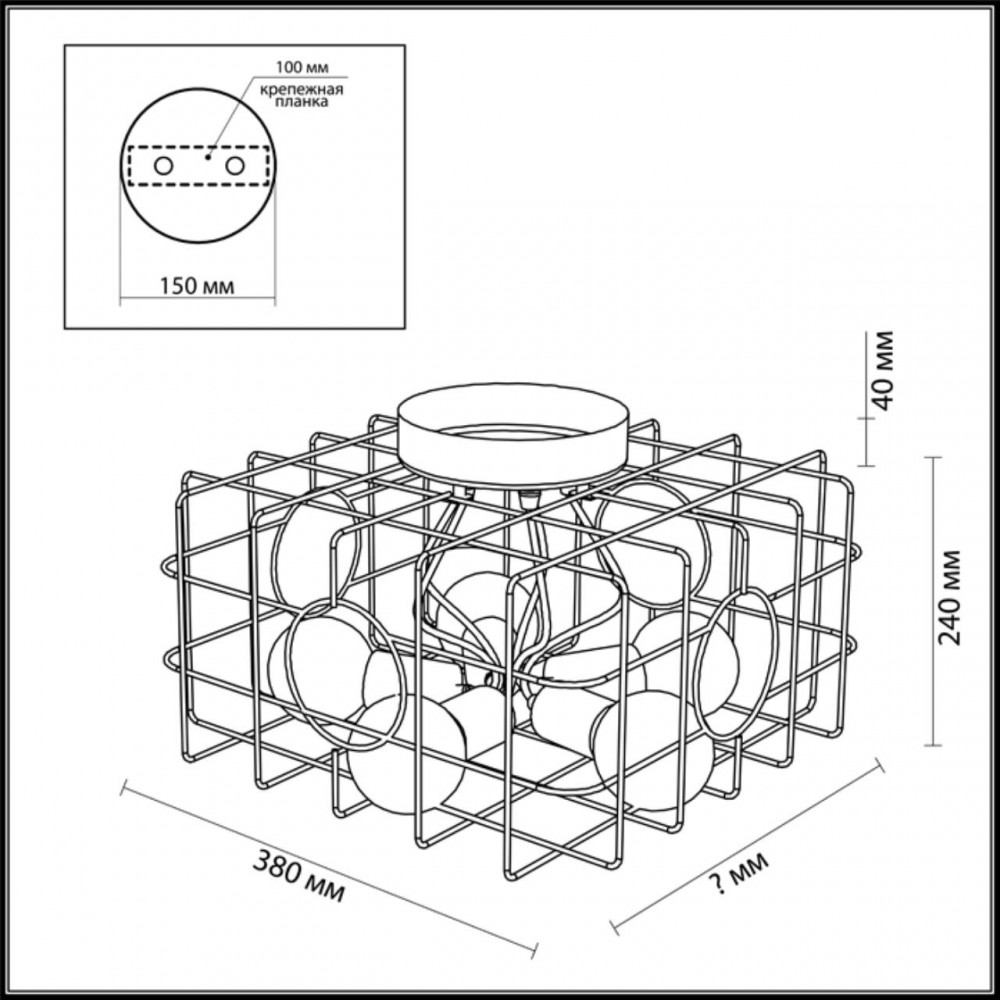 100 мм
крепежная планка
150 мм
40 мм
240 мм
380 мм
? мм