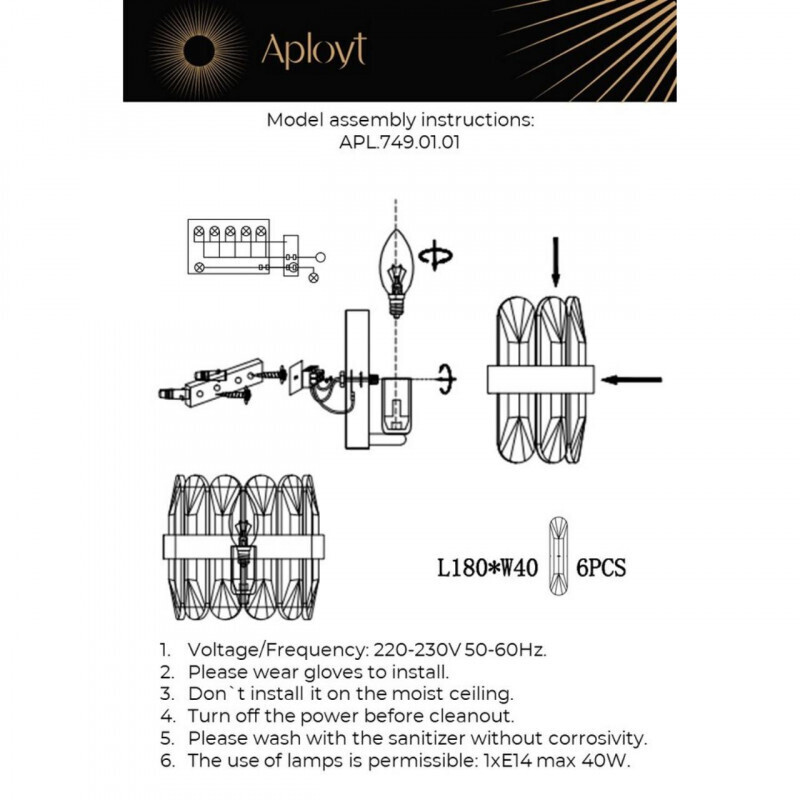 Aployt

Model assembly instructions:
APL.749.01.01

L180*W40 6PCS

1. Voltage/Frequency: 220-230V 50-60Hz.
2. Please wear gloves to install.
3. Don`t install it on the moist ceiling.
4. Turn off the power before cleanout.
5. Please wash with the sanitizer without corrosivity.
6. The use of lamps is permissible: 1xE14 max 40W.