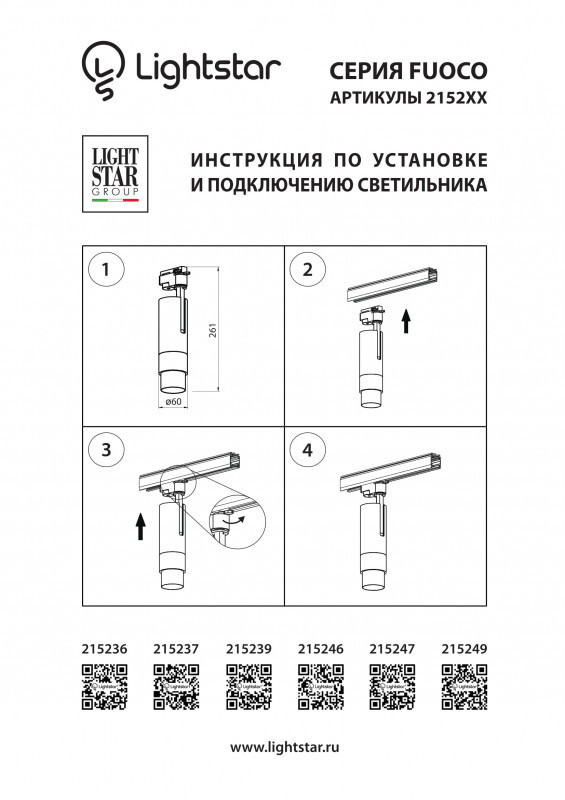 Lightstar

СЕРИЯ FUOCO
АРТИКУЛЫ 2152XX

LIGHT STAR GROUP

ИНСТРУКЦИЯ ПО УСТАНОВКЕ
И ПОДКЛЮЧЕНИЮ СВЕТИЛЬНИКА

1

261

ø60

2

3

4

215236 215237 215239 215246 215247 215249

www.lightstar.ru