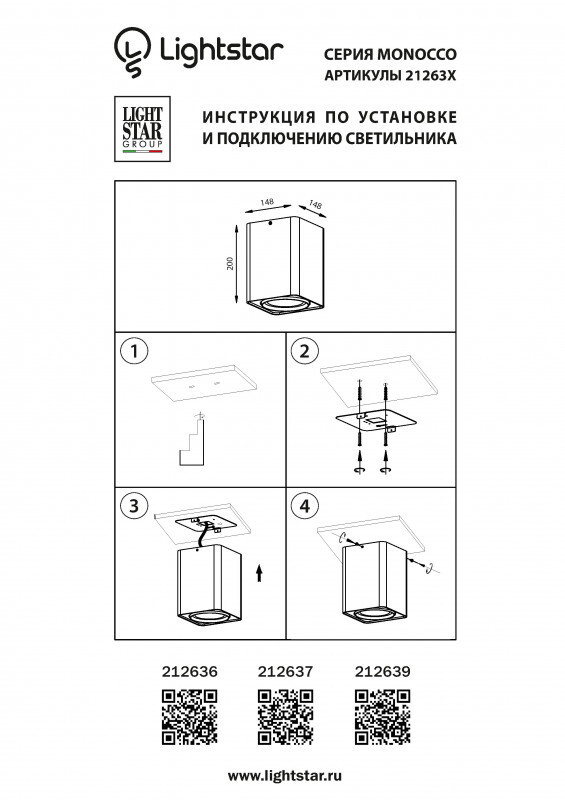 Lightstar

СЕРИЯ MONOCCO
АРТИКУЛЫ 21263X

LIGHT STAR GROUP

ИНСТРУКЦИЯ ПО УСТАНОВКЕ
И ПОДКЛЮЧЕНИЮ СВЕТИЛЬНИКА

148
148
200

1

2

3

4

212636
212637
212639

www.lightstar.ru