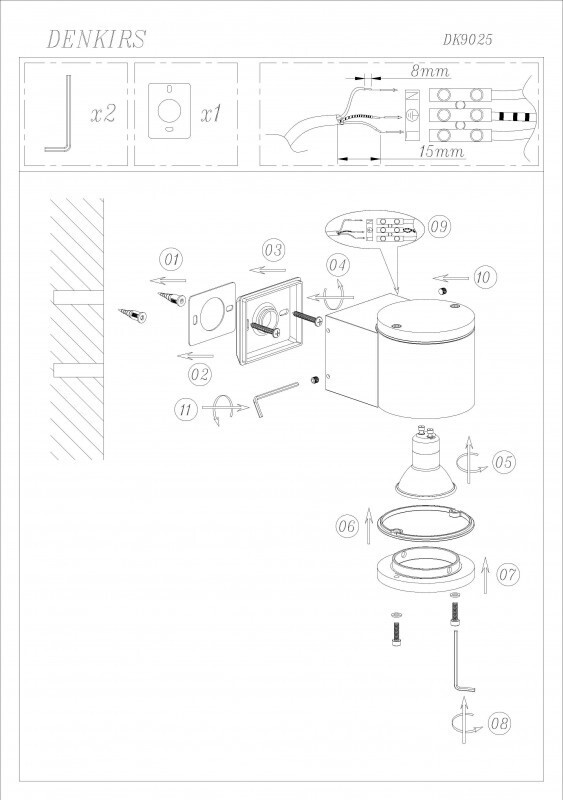 DENKIRS

DK9025

x2

x1

8mm

15mm

09

01

03

04

10

02

11

05

06

07

08