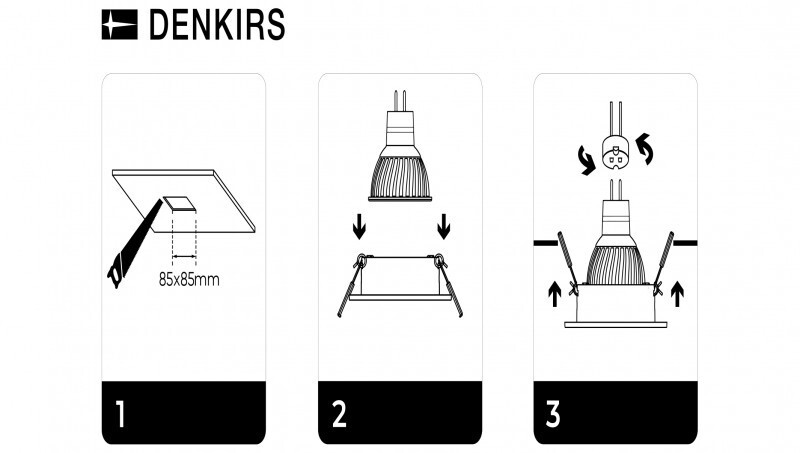 DENKIRS

85x85mm

1

2

3