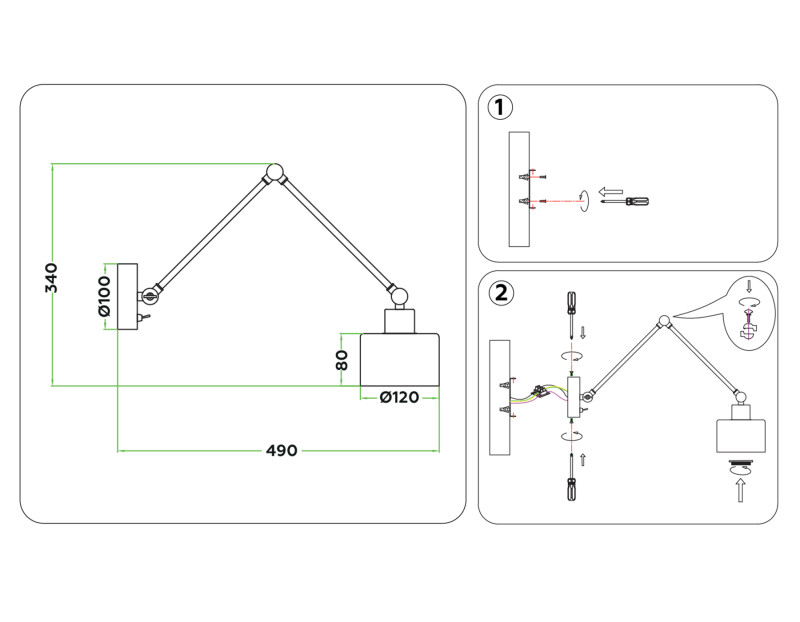 340
Ø100
80
Ø120
490

1

2