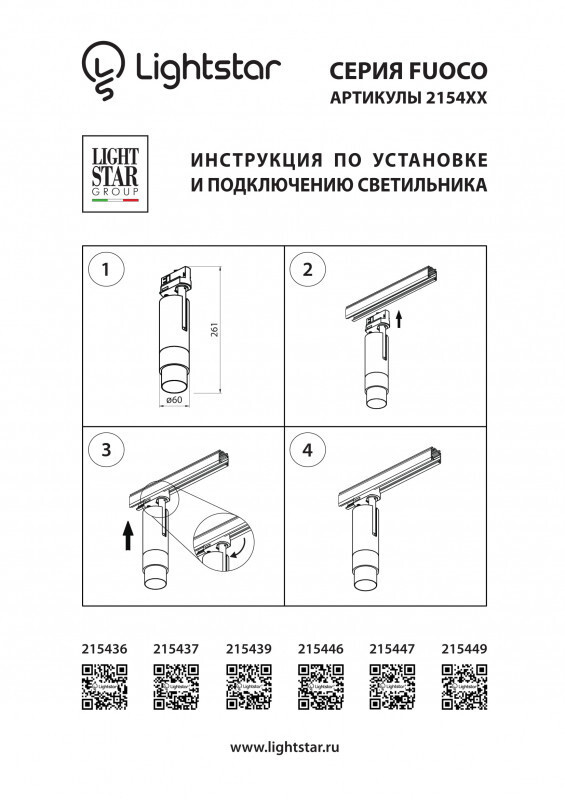 Lightstar

СЕРИЯ FUOCO
АРТИКУЛЫ 2154XX

LIGHT STAR GROUP

ИНСТРУКЦИЯ ПО УСТАНОВКЕ
И ПОДКЛЮЧЕНИЮ СВЕТИЛЬНИКА

1

261

ø60

2

3

4

215436 215437 215439 215446 215447 215449

www.lightstar.ru