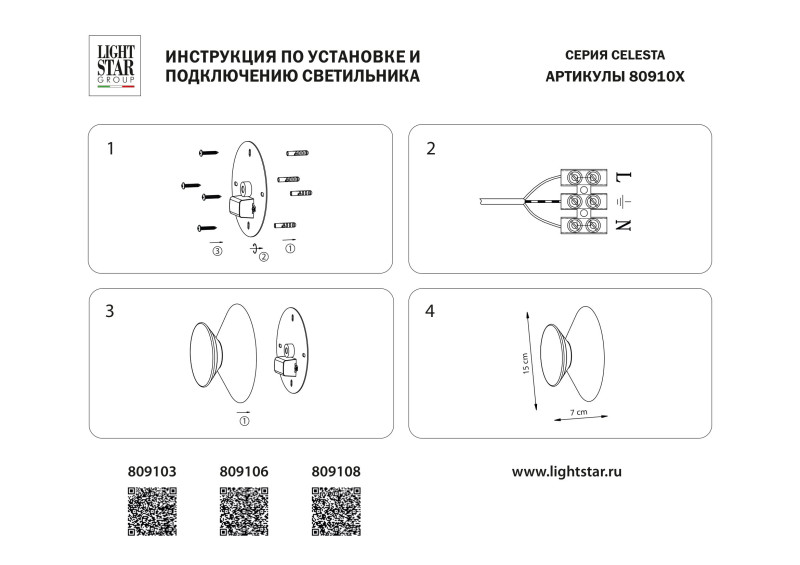 LIGHT STAR GROUP

ИНСТРУКЦИЯ ПО УСТАНОВКЕ И ПОДКЛЮЧЕНИЮ СВЕТИЛЬНИКА

СЕРИЯ CELESTA
АРТИКУЛЫ 80910X

1

③ ② ①

2

L
N

3

①

4

15 cm
7 cm

809103 809106 809108

www.lightstar.ru