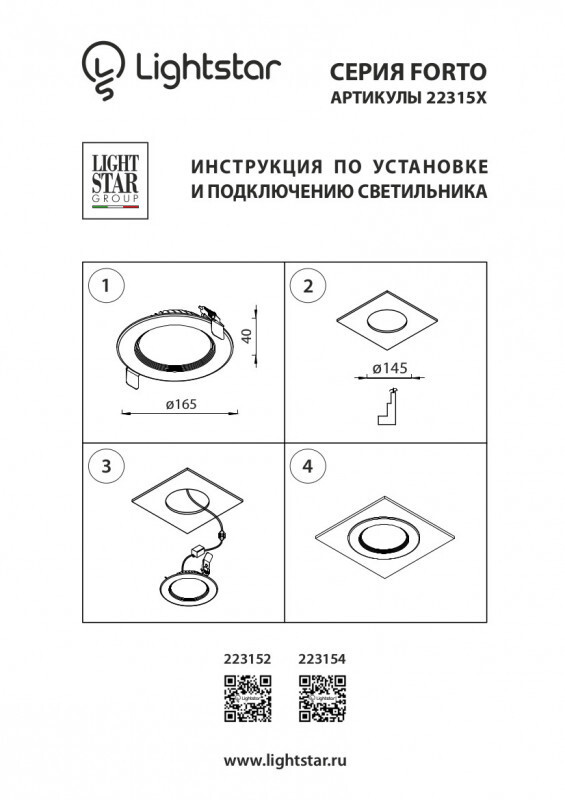 Lightstar

СЕРИЯ FORTO
АРТИКУЛЫ 22315X

LIGHT STAR GROUP

ИНСТРУКЦИЯ ПО УСТАНОВКЕ
И ПОДКЛЮЧЕНИЮ СВЕТИЛЬНИКА

1

40

ø165

2

ø145

3

4

223152 223154

www.lightstar.ru