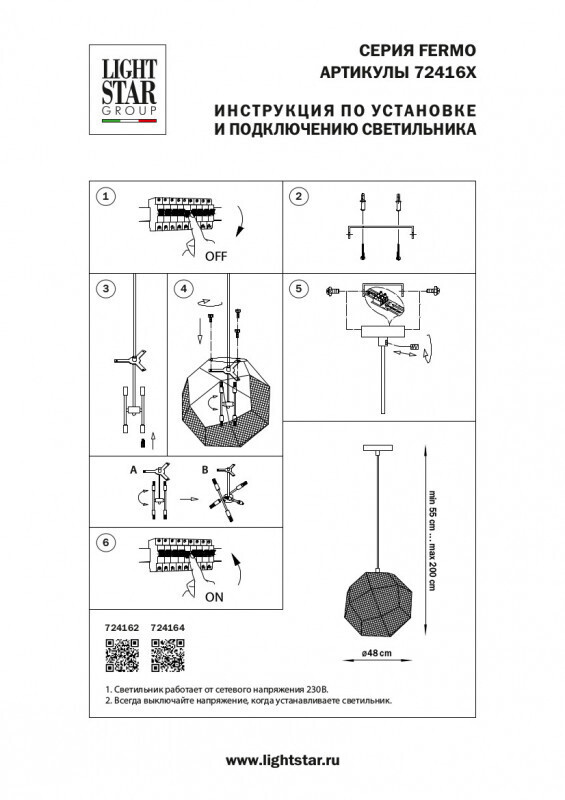 LIGHT STAR GROUP

СЕРИЯ FERMO
АРТИКУЛЫ 72416X

ИНСТРУКЦИЯ ПО УСТАНОВКЕ
И ПОДКЛЮЧЕНИЮ СВЕТИЛЬНИКА

1
OFF

2

3

4

5

A
B

6
ON

min 55 cm ... max 200 cm

ø48 cm

724162 724164

1. Светильник работает от сетевого напряжения 230В.
2. Всегда выключайте напряжение, когда устанавливаете светильник.

www.lightstar.ru