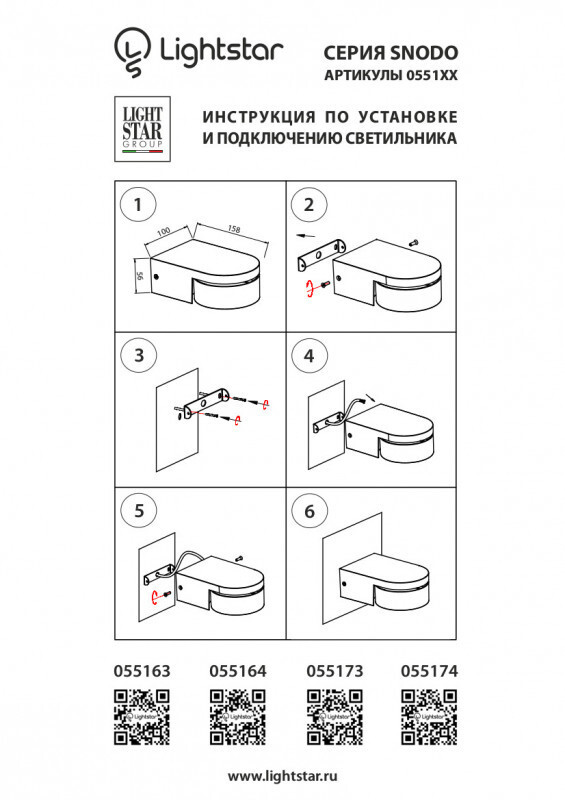 Lightstar

СЕРИЯ SNODO
АРТИКУЛЫ 0551XX

LIGHT STAR GROUP

ИНСТРУКЦИЯ ПО УСТАНОВКЕ
И ПОДКЛЮЧЕНИЮ СВЕТИЛЬНИКА

1

100
158
56

2

3

4

5

6

055163
055164
055173
055174

Lightstar
Lightstar
Lightstar
Lightstar

www.lightstar.ru