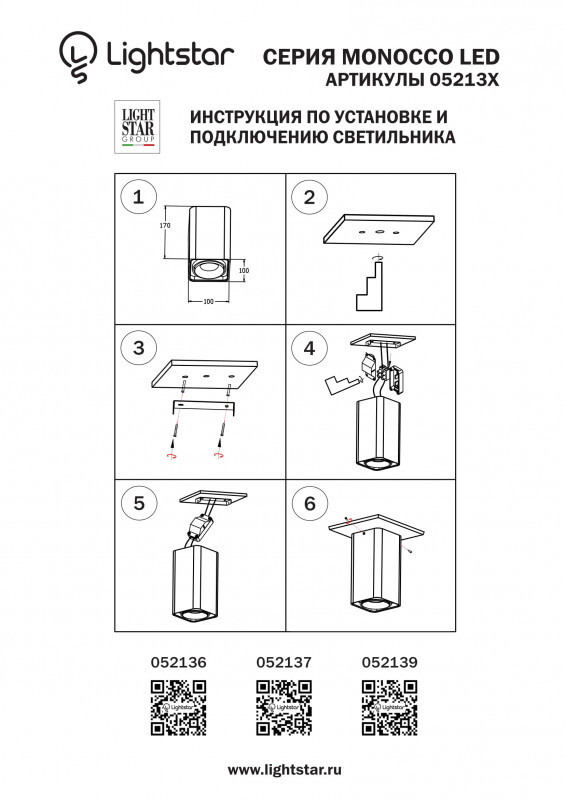 Lightstar

СЕРИЯ MONOCCO LED
АРТИКУЛЫ 05213X

LIGHT STAR GROUP

ИНСТРУКЦИЯ ПО УСТАНОВКЕ И ПОДКЛЮЧЕНИЮ СВЕТИЛЬНИКА

1

170

100

100

2

3

4

5

6

052136

052137

052139

Lightstar

Lightstar

Lightstar

www.lightstar.ru